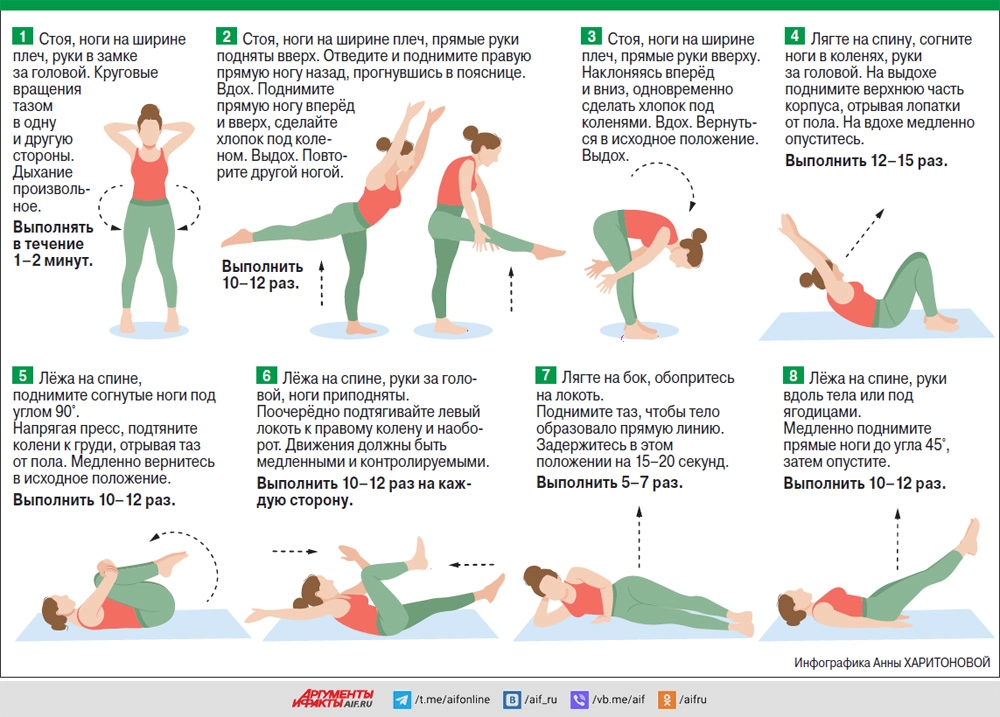 1 Стоя, ноги на ширине плеч, руки в замке за головой. Круговые вращения тазом в одну и другую стороны. Дыхание произвольное.

Выполнять в течение 1–2 минут.

2 Стоя, ноги на ширине плеч, прямые руки подняты вверх. Отведите и поднимите правую прямую ногу назад, прогнувшись в пояснице. Вдох. Поднимите прямую ногу вперёд и вверх, сделайте хлопок под коленом. Выдох. Повторите другой ногой.

Выполнить 10–12 раз.

3 Стоя, ноги на ширине плеч, прямые руки вверху. Наклоняясь вперёд и вниз, одновременно сделать хлопок под коленями. Вдох. Вернуться в исходное положение. Выдох.

4 Лягте на спину, согните ноги в коленях, руки за головой. На выдохе поднимите верхнюю часть корпуса, отрывая лопатки от пола. На вдохе медленно опуститесь.

Выполнить 12–15 раз.

5 Лёжа на спине, поднимите согнутые ноги под углом 90°. Напрягая пресс, подтяните колени к груди, отрывая таз от пола. Медленно вернитесь в исходное положение.

Выполнить 10–12 раз.

6 Лёжа на спине, руки за головой, ноги приподняты. Поочерёдно подтягивайте левый локоть к правому колену и наоборот. Движения должны быть медленными и контролируемыми.

Выполнить 10–12 раз на каждую сторону.

7 Лягте на бок, обопритесь на локоть. Поднимите таз, чтобы тело образовало прямую линию. Задержитесь в этом положении на 15–20 секунд.

Выполнить 5–7 раз.

8 Лёжа на спине, руки вдоль тела или под ягодицами. Медленно поднимите прямые ноги до угла 45°, затем опустите.

Выполнить 10–12 раз.

Инфографика Анны ХАРИТОНОВОЙ

АРГУМЕНТЫ И ФАКТЫ AIF.RU /t.me/aifonline /aif_ru /vb.me/aif /aifru